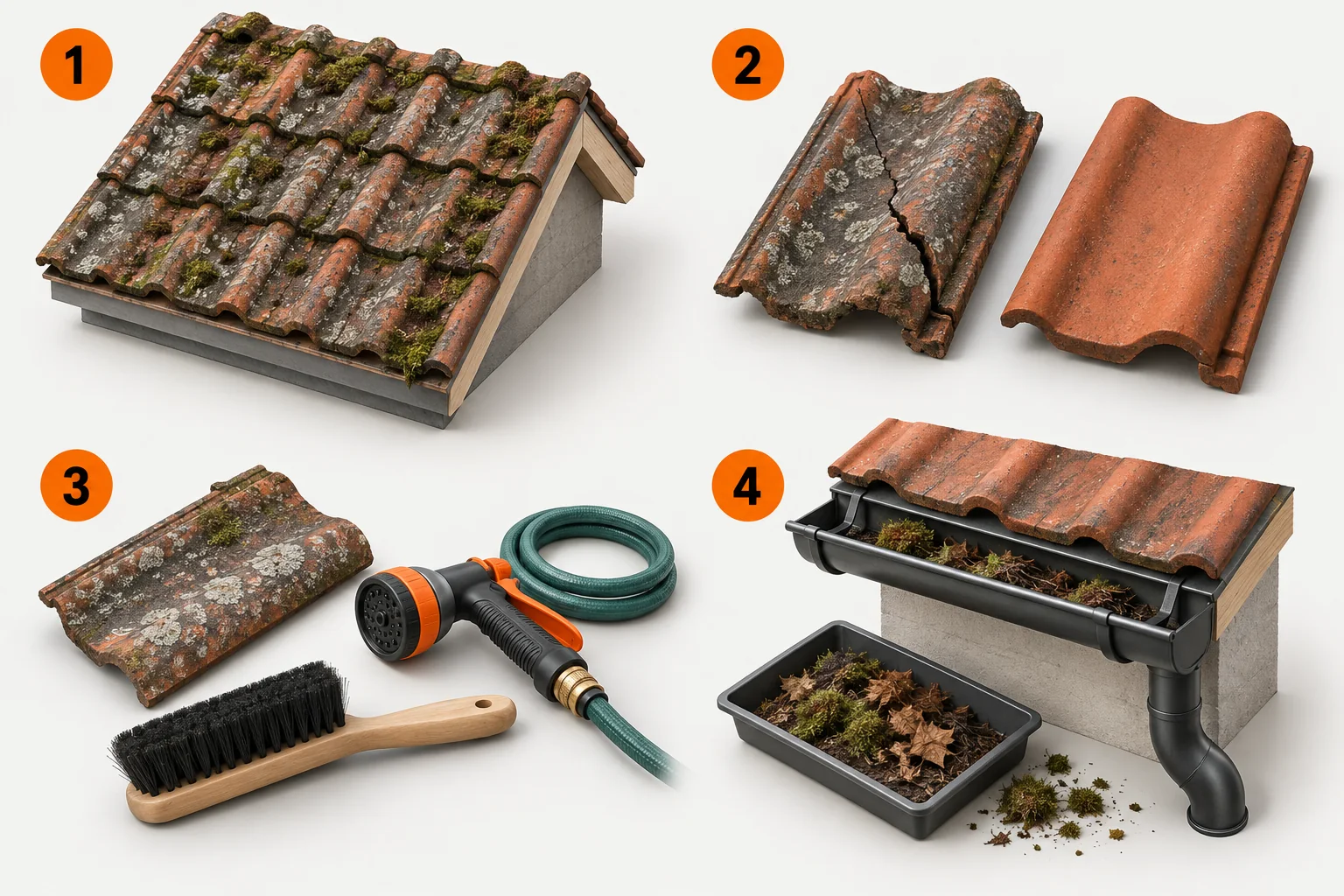 1

2

3

4