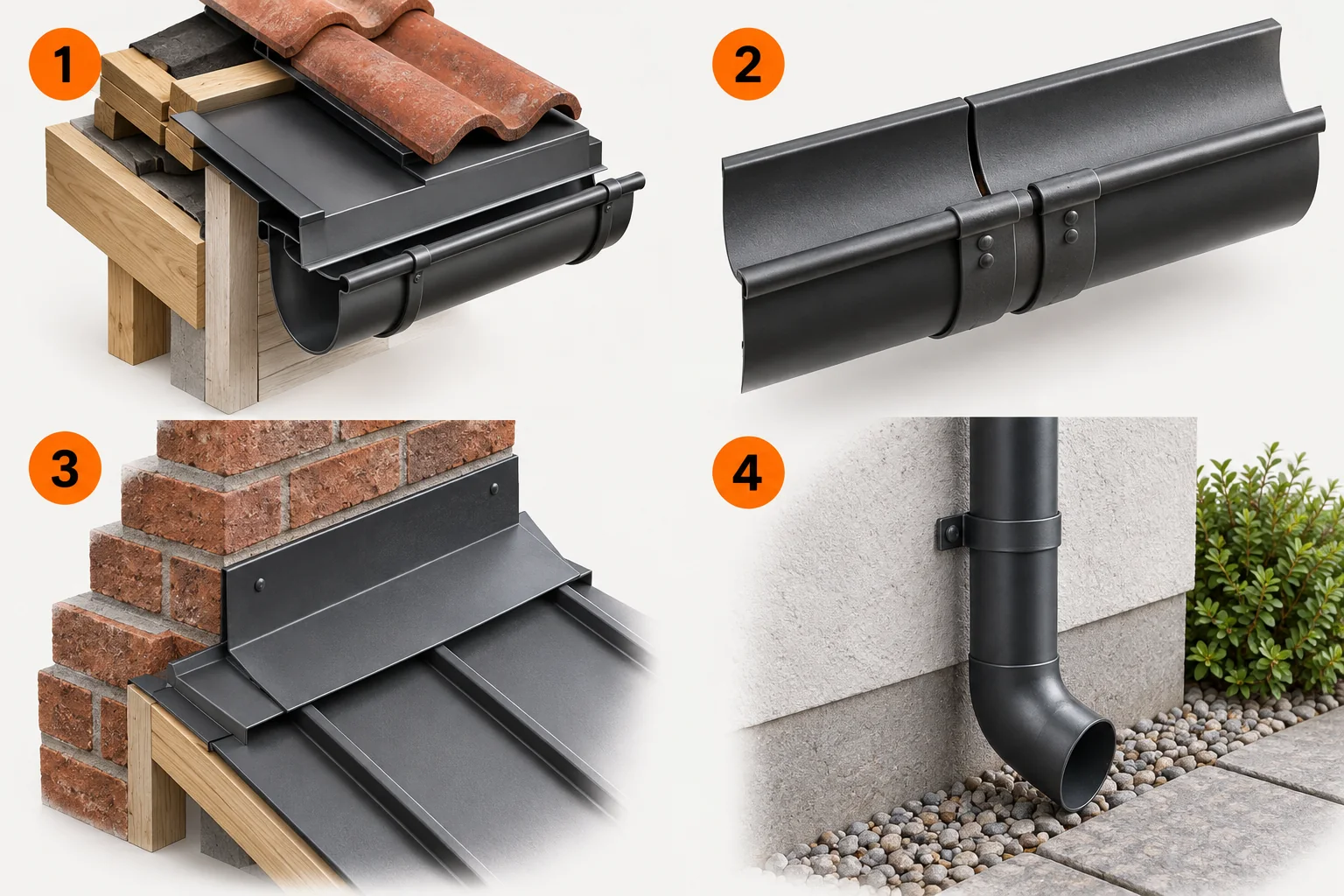 1

2

3

4