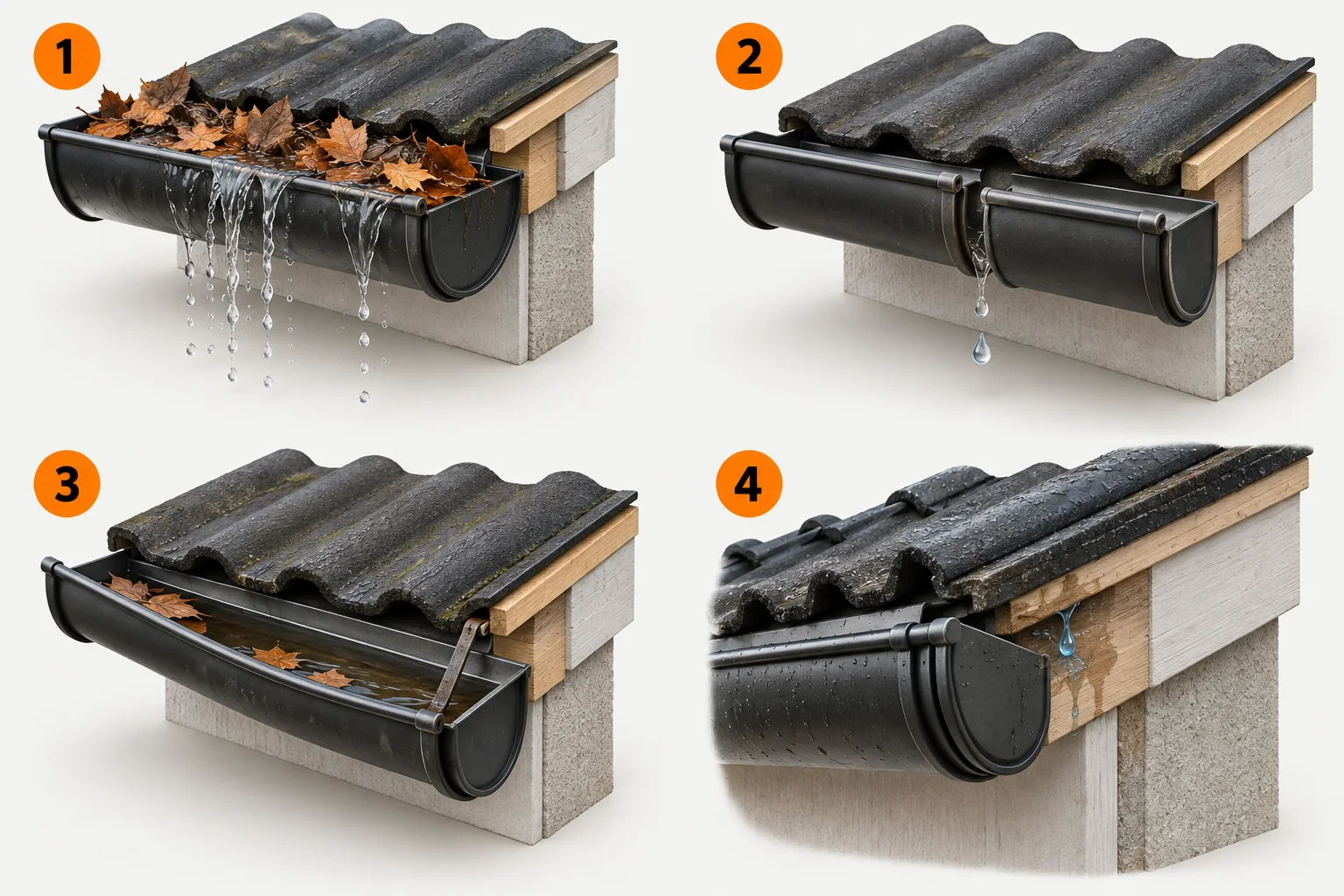 1

2

3

4