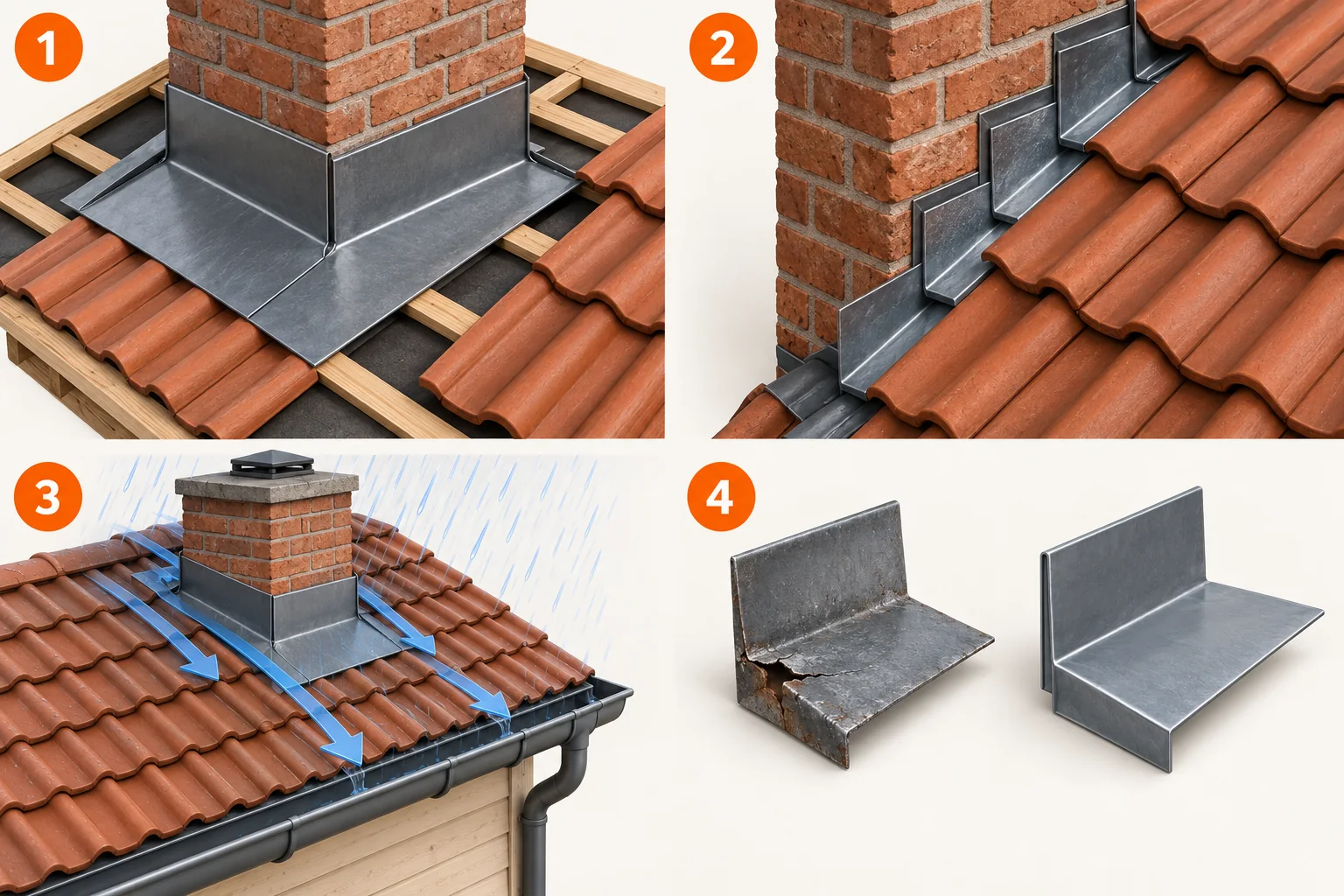 1

2

3

4