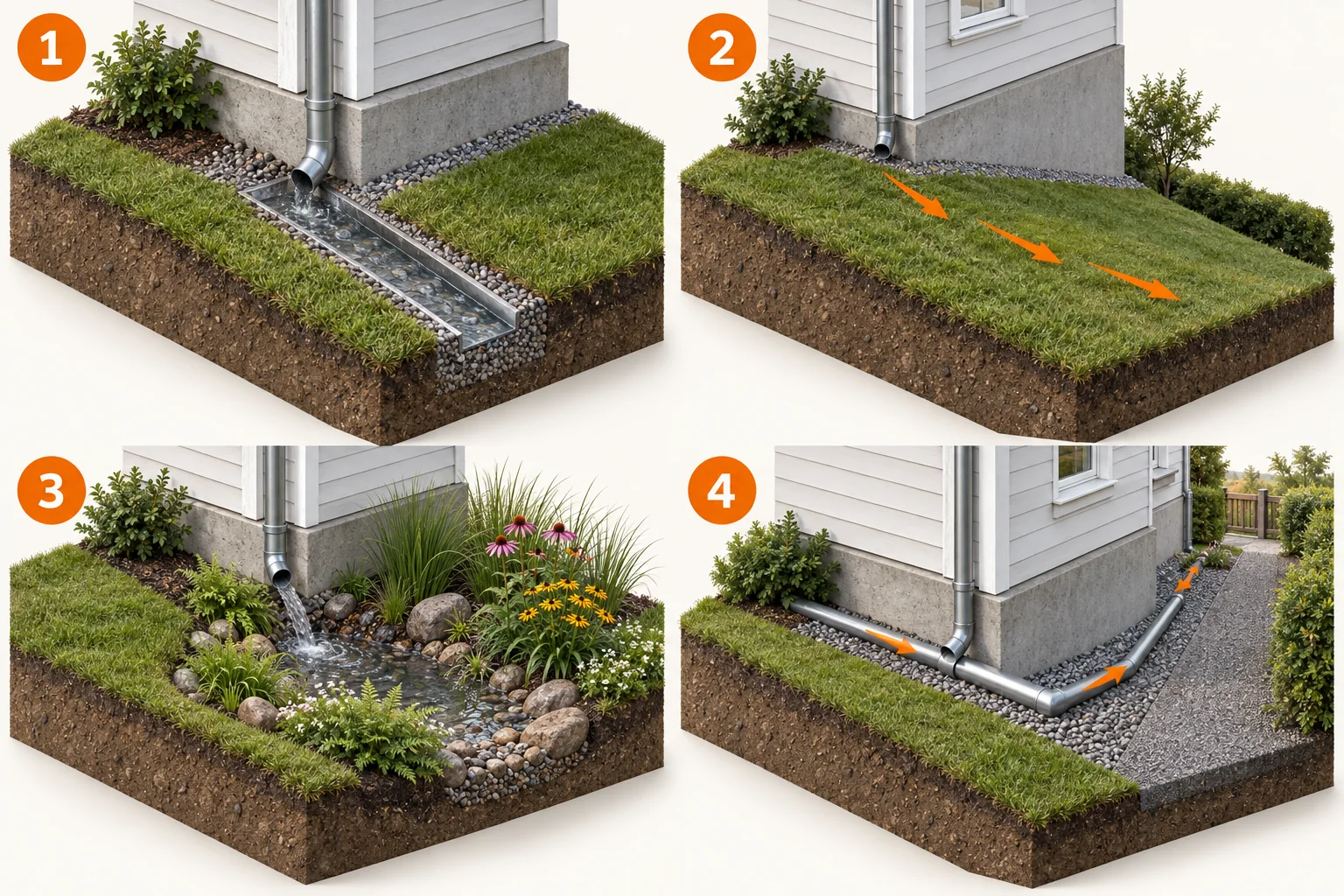 1

2

3

4