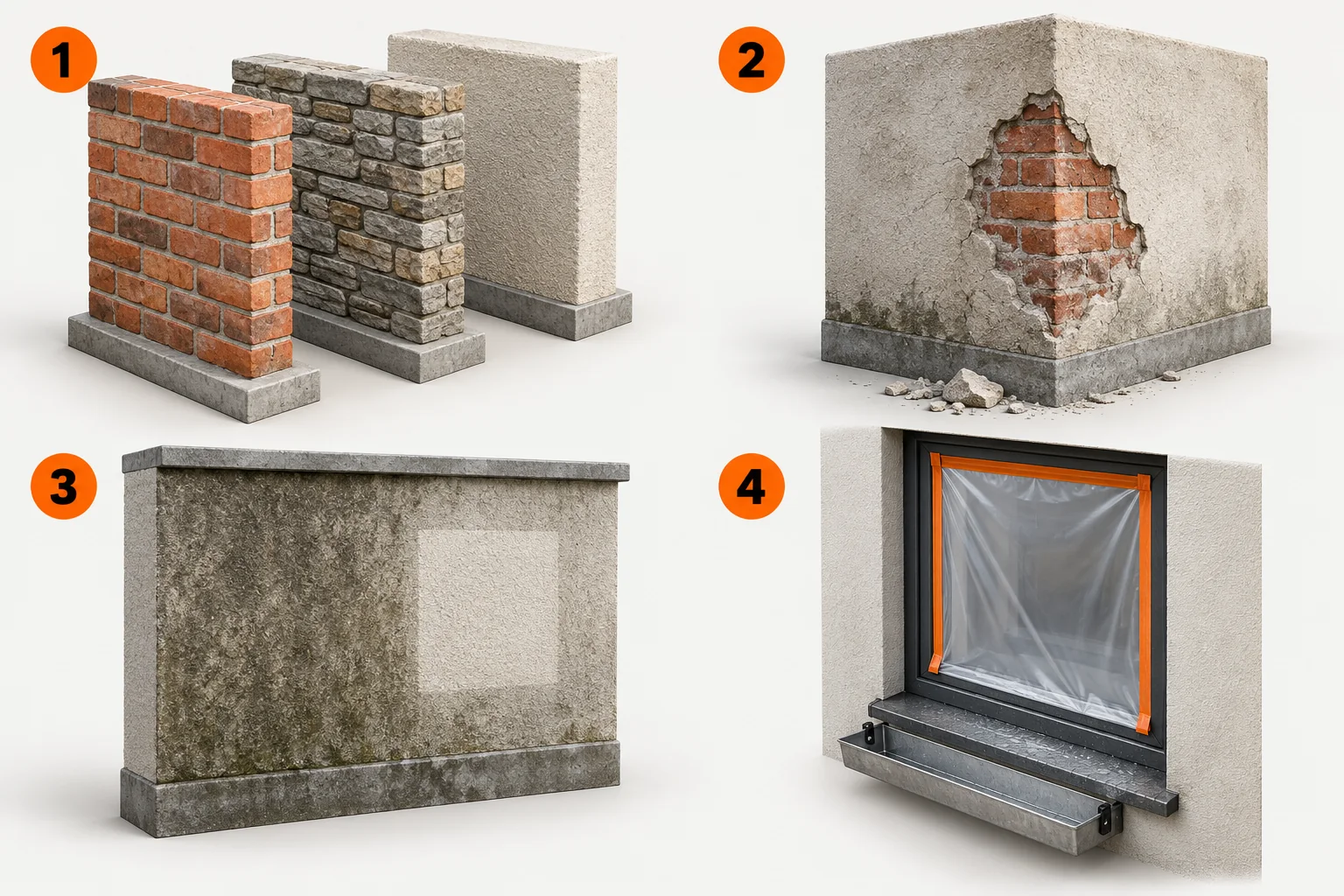 1

2

3

4