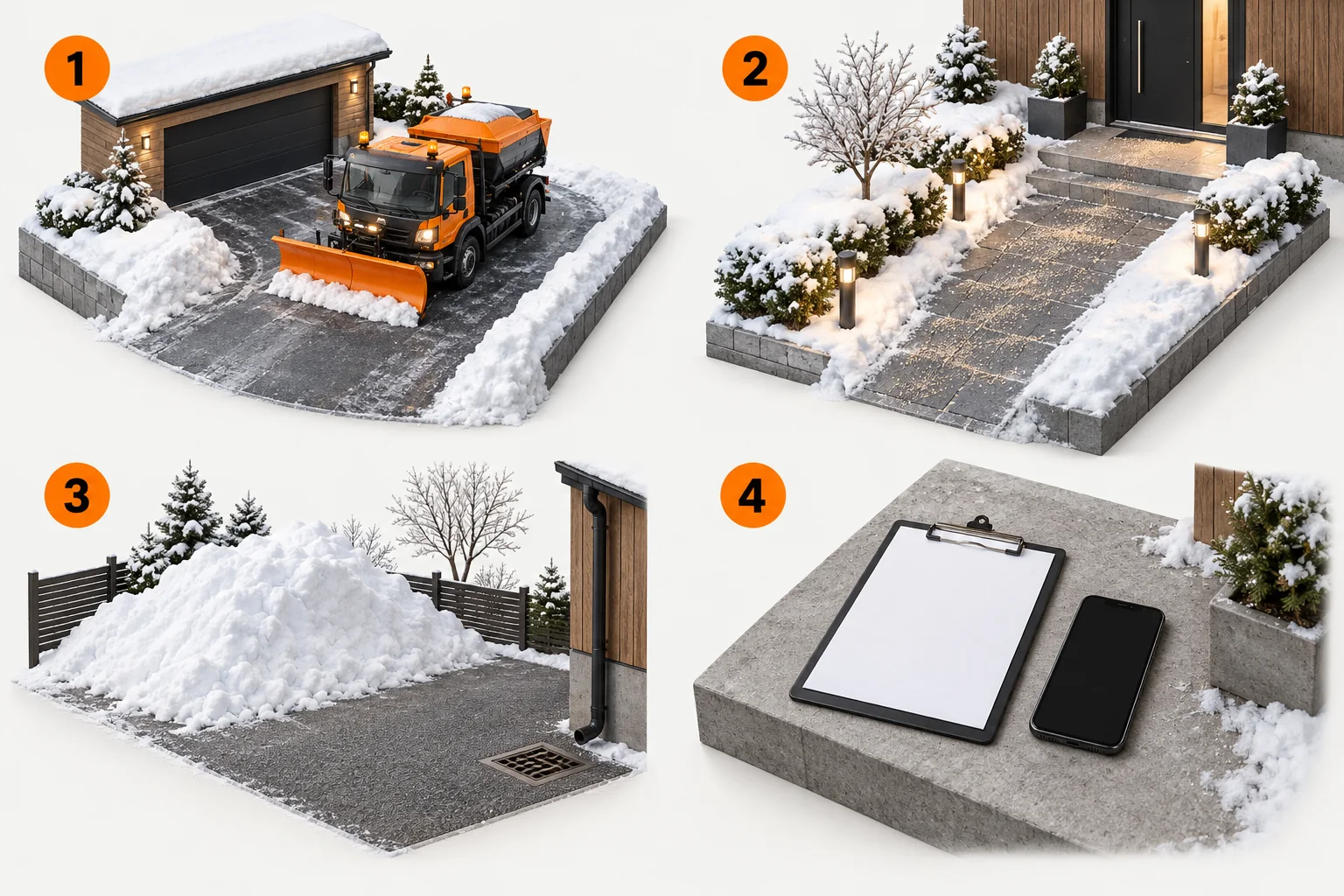 1

2

3

4